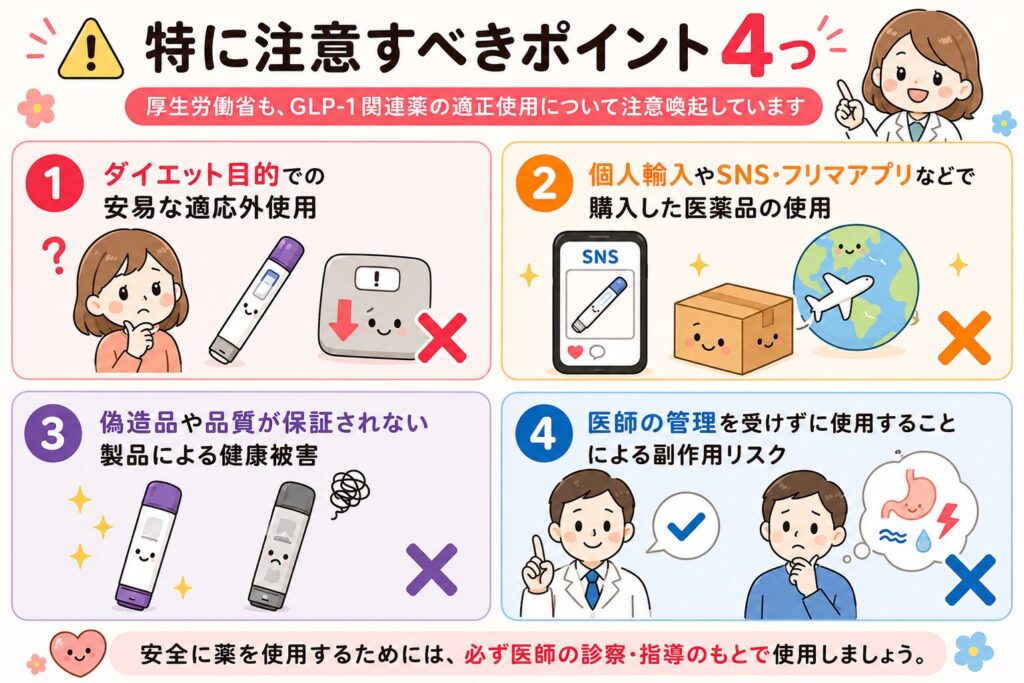 特に注意すべきポイント4つ

厚生労働省も、GLP-1関連薬の適正使用について注意喚起しています

1 ダイエット目的での安易な適応外使用

2 個人輸入やSNS・フリマアプリなどで購入した医薬品の使用

SNS

3 偽造品や品質が保証されない製品による健康被害

4 医師の管理を受けずに使用することによる副作用リスク

安全に薬を使用するためには、必ず医師の診察・指導のもとで使用しましょう。